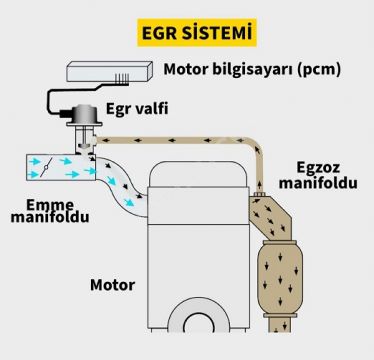 EGR SİSTEMİ

Motor bilgisayarı (pcm)

Egr valfi

Egzoz manifoldu

Emme manifoldu

Motor